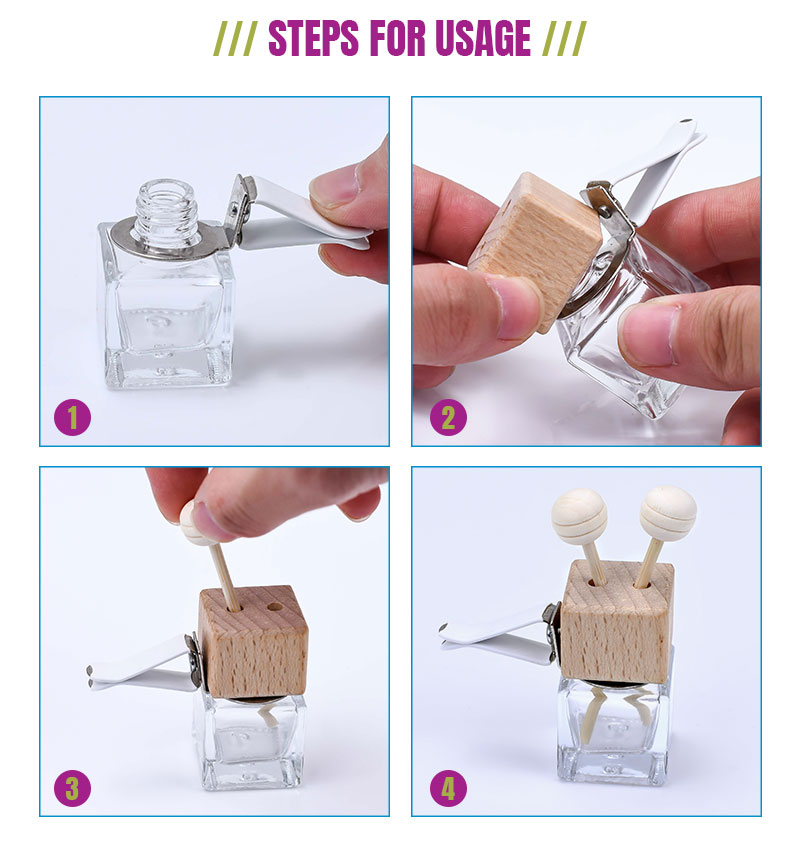 /// STEPS FOR USAGE ///

1

2

3

4