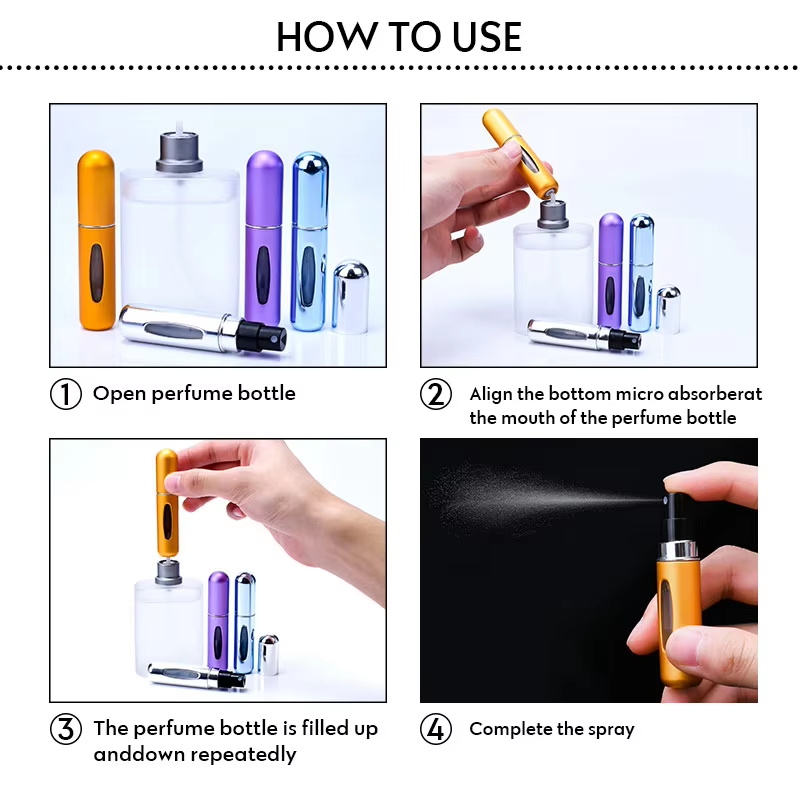 HOW TO USE

① Open perfume bottle

② Align the bottom micro absorberat the mouth of the perfume bottle

③ The perfume bottle is filled up anddown repeatedly

④ Complete the spray