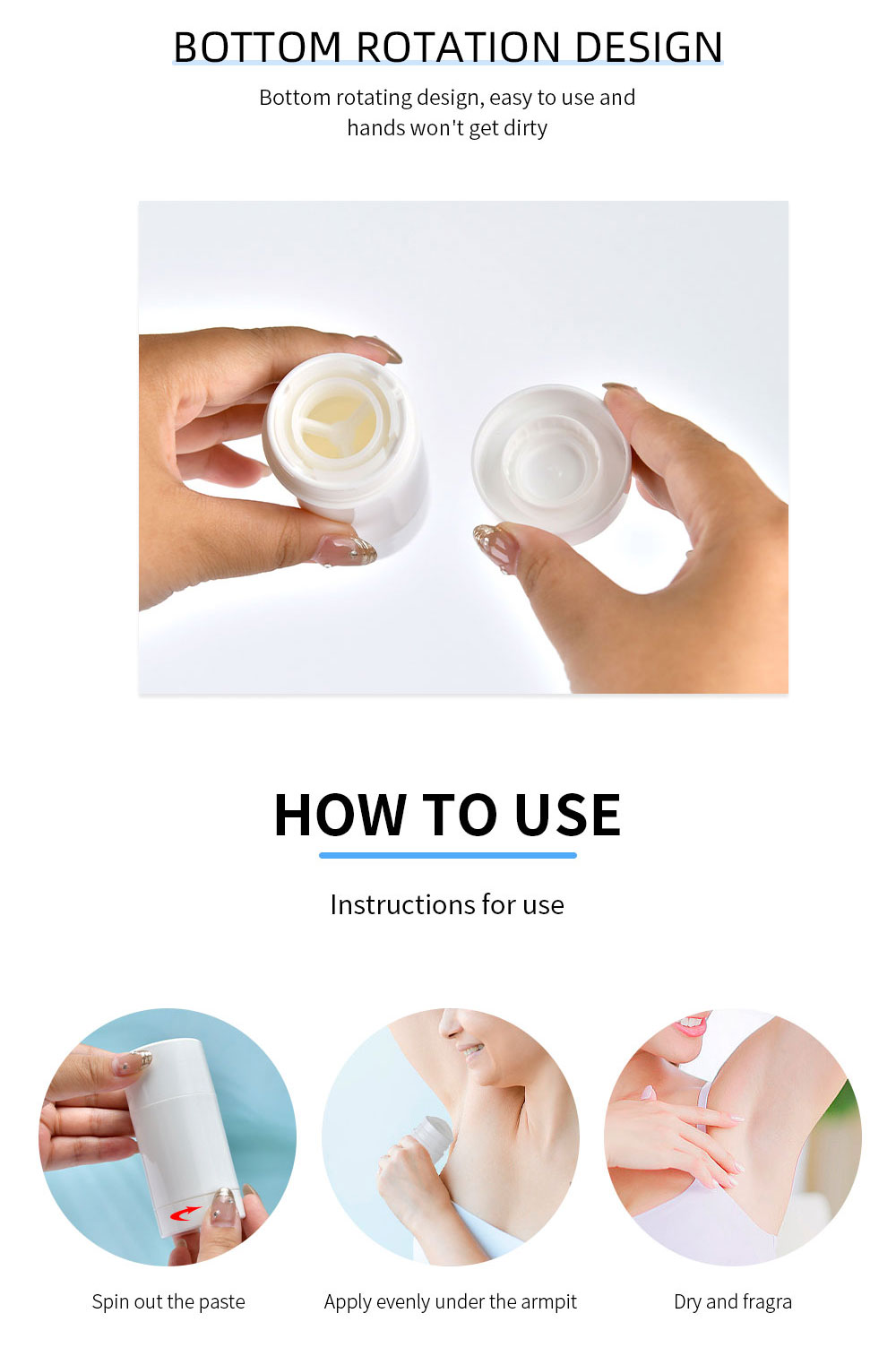 BOTTOM ROTATION DESIGN

Bottom rotating design, easy to use and hands won't get dirty

HOW TO USE

Instructions for use

Spin out the paste

Apply evenly under the armpit

Dry and fragra