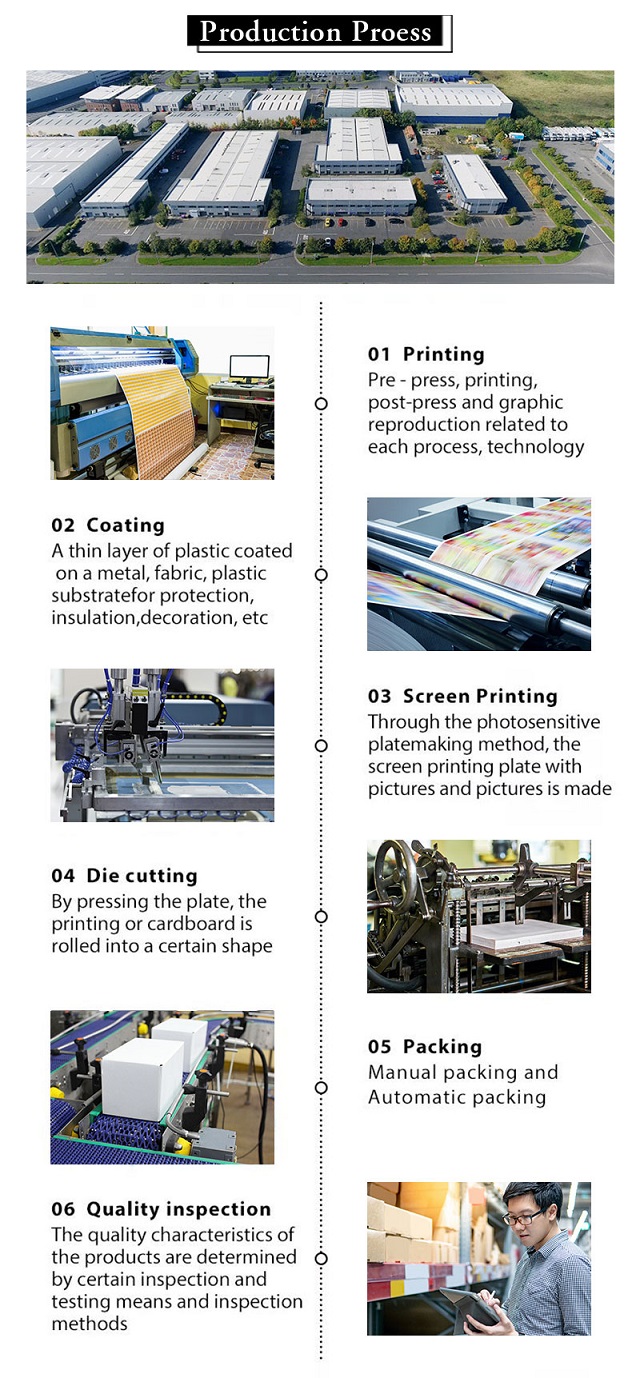 Production Proess

01 Printing
Pre - press, printing, post-press and graphic reproduction related to each process, technology

02 Coating
A thin layer of plastic coated on a metal, fabric, plastic substratefor protection, insulation,decoration, etc

03 Screen Printing
Through the photosensitive platemaking method, the screen printing plate with pictures and pictures is made

04 Die cutting
By pressing the plate, the printing or cardboard is rolled into a certain shape

05 Packing
Manual packing and Automatic packing

06 Quality inspection
The quality characteristics of the products are determined by certain inspection and testing means and inspection methods