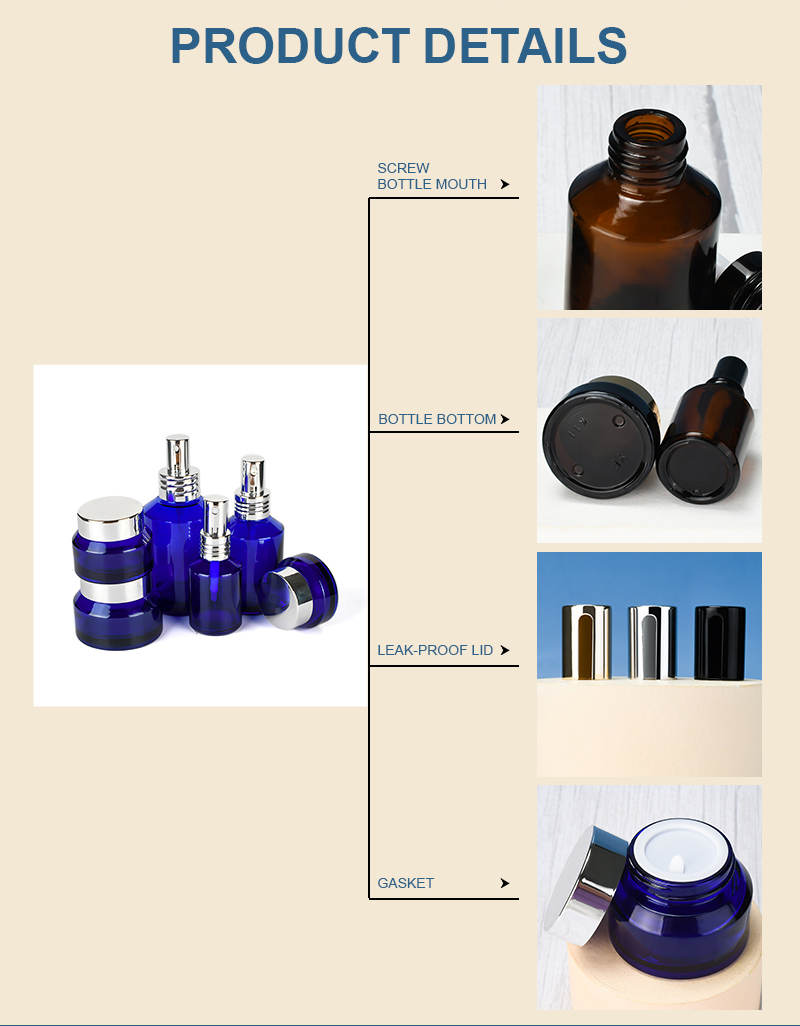 PRODUCT DETAILS

SCREW
BOTTLE MOUTH

BOTTLE BOTTOM

LEAK-PROOF LID

GASKET