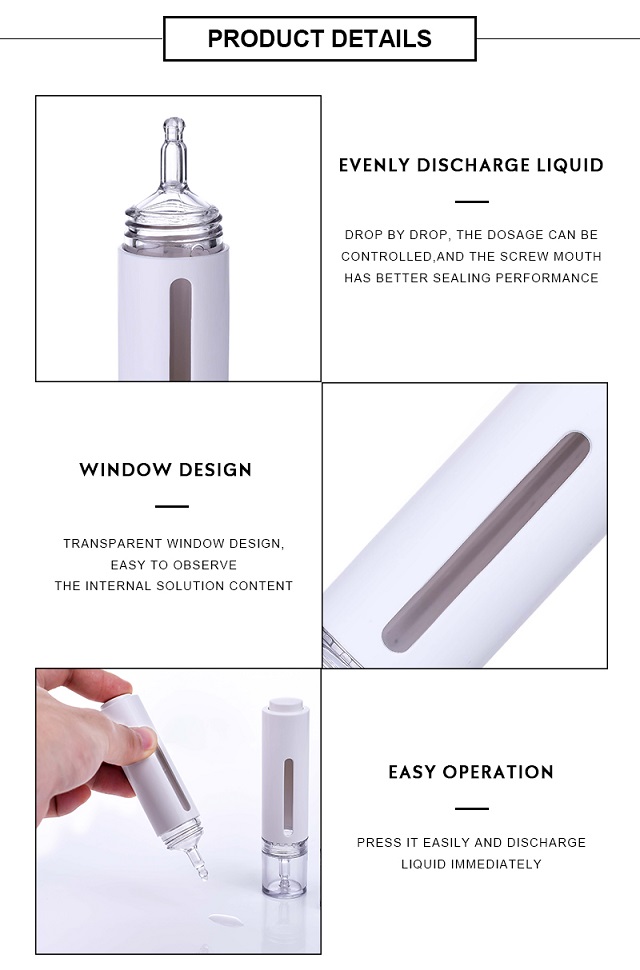 PRODUCT DETAILS

EVENLY DISCHARGE LIQUID

DROP BY DROP, THE DOSAGE CAN BE CONTROLLED,AND THE SCREW MOUTH HAS BETTER SEALING PERFORMANCE

WINDOW DESIGN

TRANSPARENT WINDOW DESIGN, EASY TO OBSERVE THE INTERNAL SOLUTION CONTENT

EASY OPERATION

PRESS IT EASILY AND DISCHARGE LIQUID IMMEDIATELY